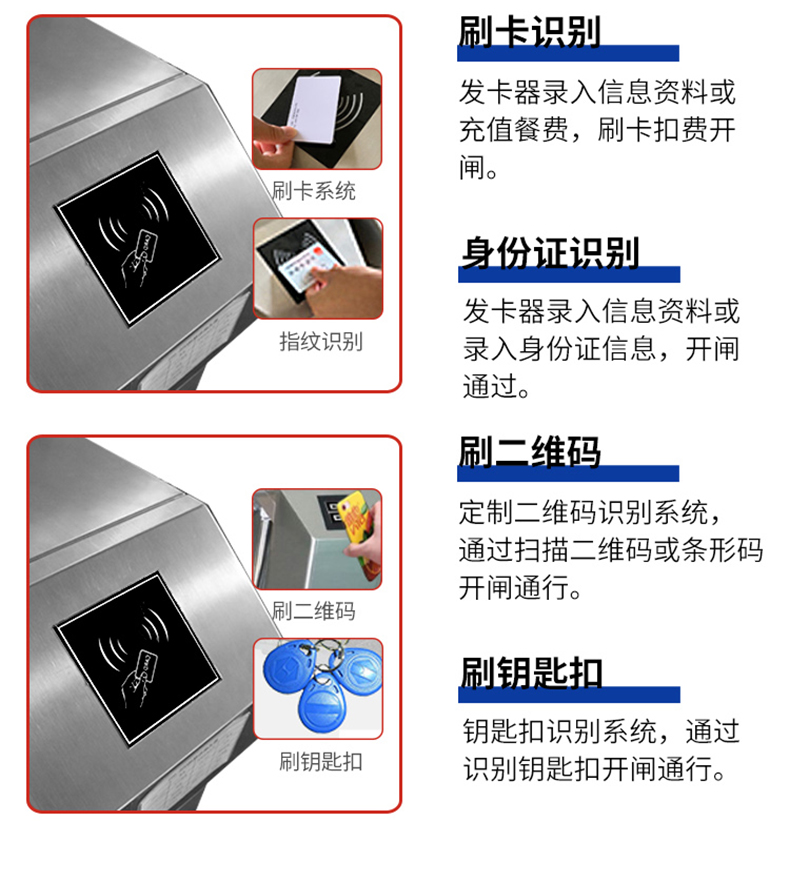 刷卡系统

指纹识别

刷卡识别

发卡器录入信息资料或充值餐费，刷卡扣费开闸。

身份证识别

发卡器录入信息资料或录入身份证信息，开闸通过。

刷二维码

刷钥匙扣

刷二维码

定制二维码识别系统，通过扫描二维码或条形码开闸通行。

刷钥匙扣

钥匙扣识别系统，通过识别钥匙扣开闸通行。