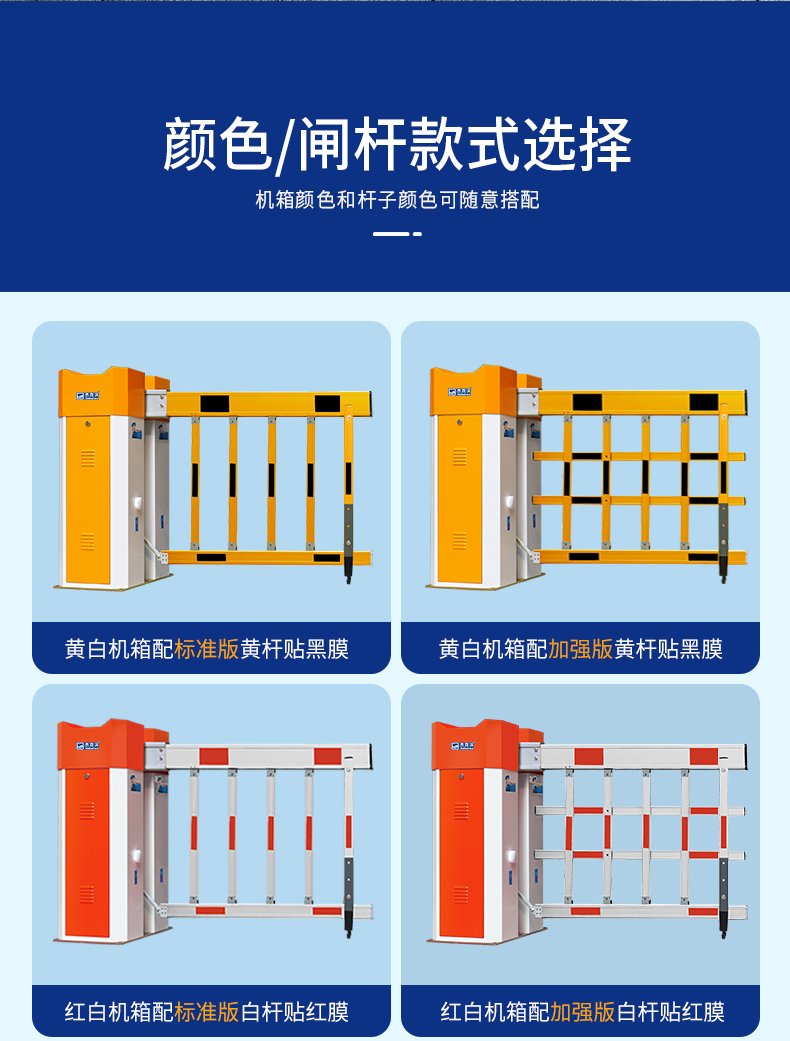 颜色/闸杆款式选择

机箱颜色和杆子颜色可随意搭配

黄白机箱配标准版黄杆贴黑膜

黄白机箱配加强版黄杆贴黑膜

红白机箱配标准版白杆贴红膜

红白机箱配加强版白杆贴红膜