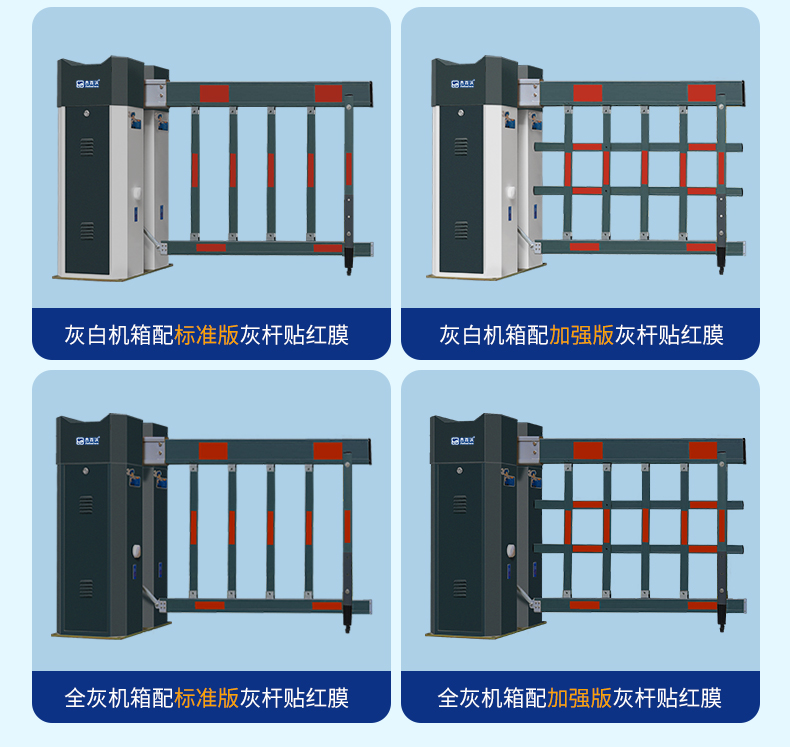 灰白机箱配标准版灰杆贴红膜

灰白机箱配加强版灰杆贴红膜

全灰机箱配标准版灰杆贴红膜

全灰机箱配加强版灰杆贴红膜